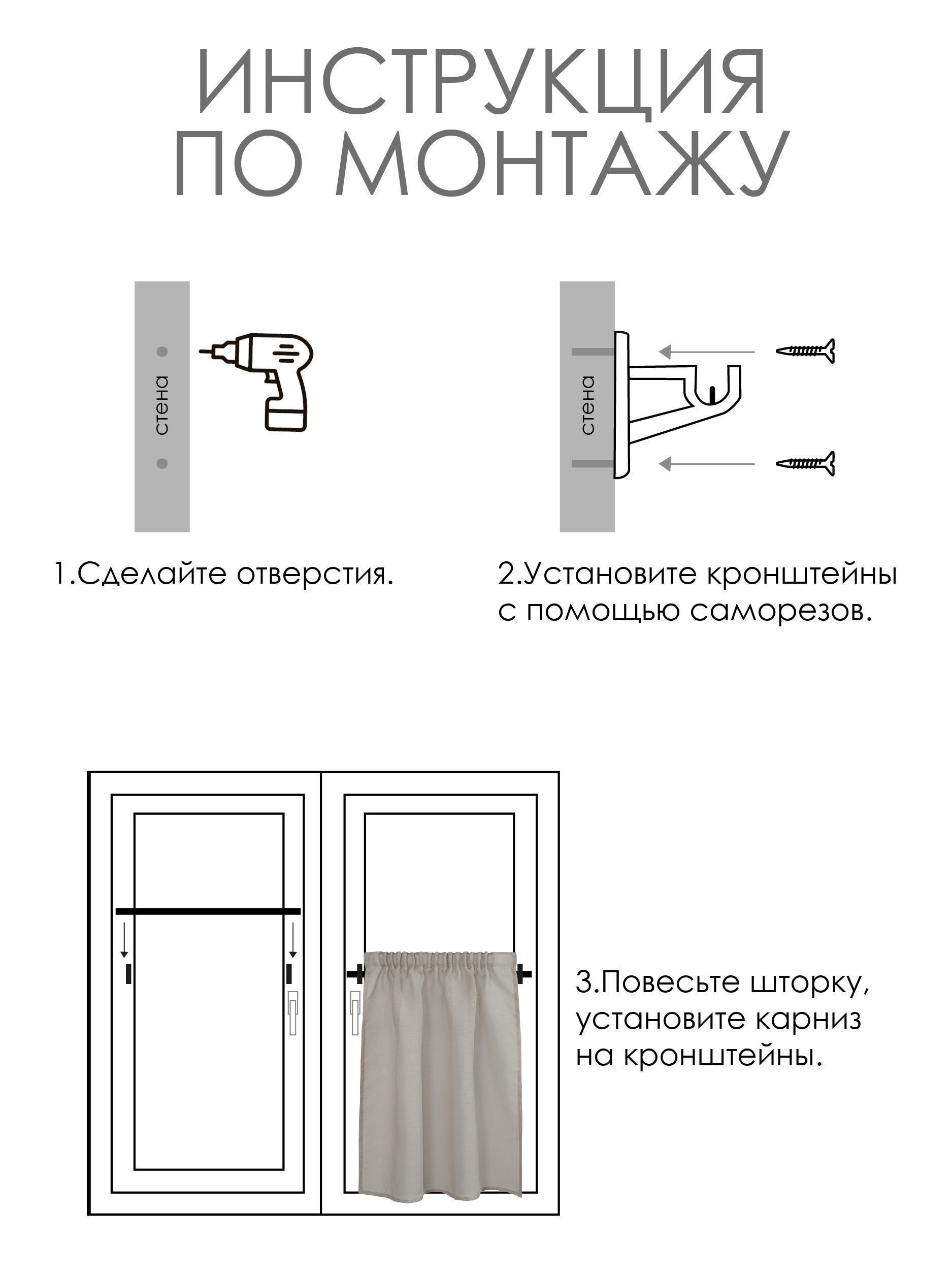 ИНСТРУКЦИЯ ПО МОНТАЖУ

стена

стена

1.Сделайте отверстия.

2.Установите кронштейны с помощью саморезов.

3.Повесьте шторку, установите карниз на кронштейны.