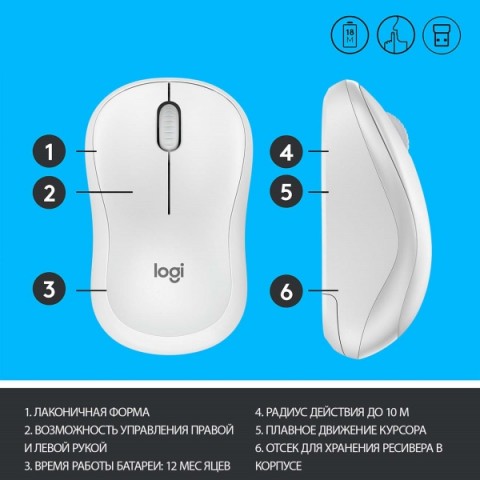 18 M

1

2

3

logi

4

5

6

1. ЛАКОНИЧНАЯ ФОРМА
2. ВОЗМОЖНОСТЬ УПРАВЛЕНИЯ ПРАВОЙ И ЛЕВОЙ РУКОЙ
3. ВРЕМЯ РАБОТЫ БАТАРЕИ: 12 МЕС ЯЦЕВ

4. РАДИУС ДЕЙСТВИЯ ДО 10 М
5. ПЛАВНОЕ ДВИЖЕНИЕ КУРСОРА
6. ОТСЕК ДЛЯ ХРАНЕНИЯ РЕСИВЕРА В КОРПУСЕ