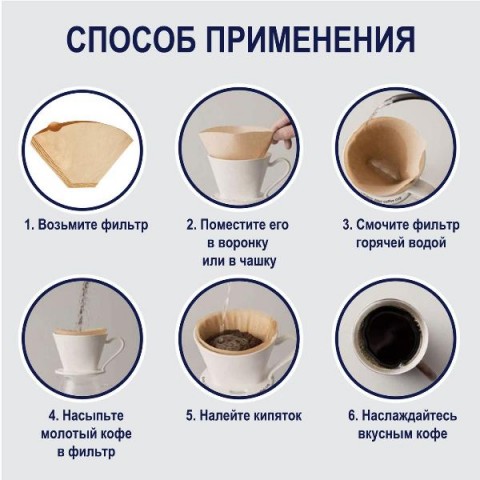 СПОСОБ ПРИМЕНЕНИЯ

1. Возьмите фильтр

2. Поместите его в воронку или в чашку

3. Смочите фильтр горячей водой

4. Насыпьте молотый кофе в фильтр

5. Налейте кипяток

6. Наслаждайтесь вкусным кофе