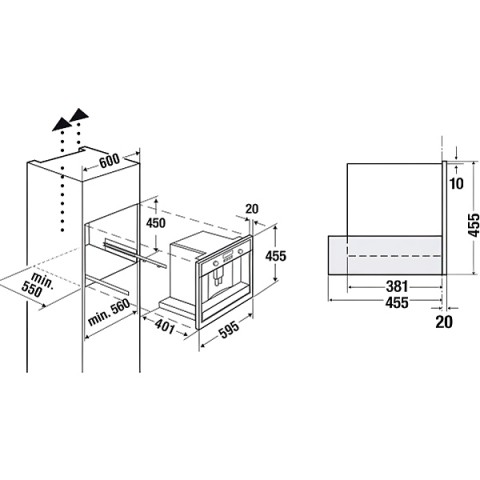 600
450
20
455
min. 550
min. 560
401
595
10
455
381
455
20