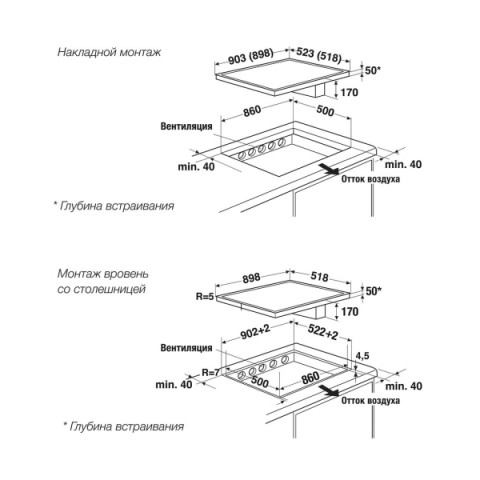 Накладной монтаж

903 (898)
523 (518)
50*
170
860
500
Вентиляция
min. 40
min. 40
Отток воздуха

* Глубина встраивания

Монтаж вровень со столешницей

898
518
R=5
50*
170
902+2
522+2
Вентиляция
4,5
R=7
500
860
min. 40
min. 40
Отток воздуха

* Глубина встраивания