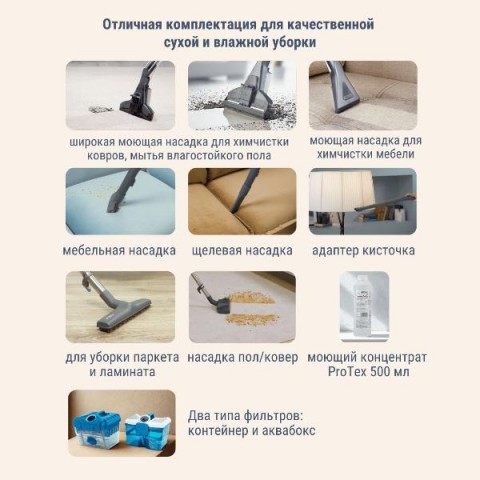 Отличная комплектация для качественной сухой и влажной уборки

широкая моющая насадка для химчистки ковров, мытья влагостойкого пола

моющая насадка для химчистки мебели

мебельная насадка

щелевая насадка

адаптер кисточка

для уборки паркета и ламината

насадка пол/ковер

моющий концентрат ProTex 500 мл

Два типа фильтров: контейнер и аквабокс