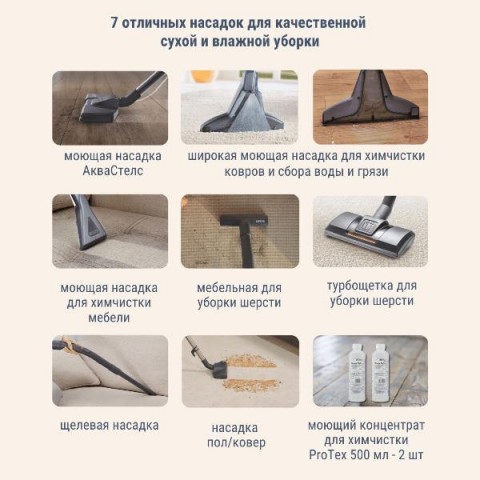 7 отличных насадок для качественной сухой и влажной уборки

моющая насадка АкваСтелс

широкая моющая насадка для химчистки ковров и сбора воды и грязи

моющая насадка для химчистки мебели

мебельная для уборки шерсти

турбощетка для уборки шерсти

щелевая насадка

насадка пол/ковер

моющий концентрат для химчистки ProTex 500 мл - 2 шт