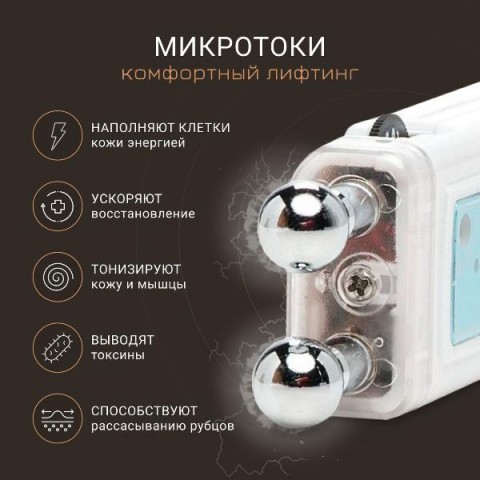 МИКРОТОКИ
комфортный лифтинг

НАПОЛНЯЮТ КЛЕТКИ
кожи энергией

УСКОРЯЮТ
восстановление

ТОНИЗИРУЮТ
кожу и мышцы

ВЫВОДЯТ
токсины

СПОСОБСТВУЮТ
рассасыванию рубцов