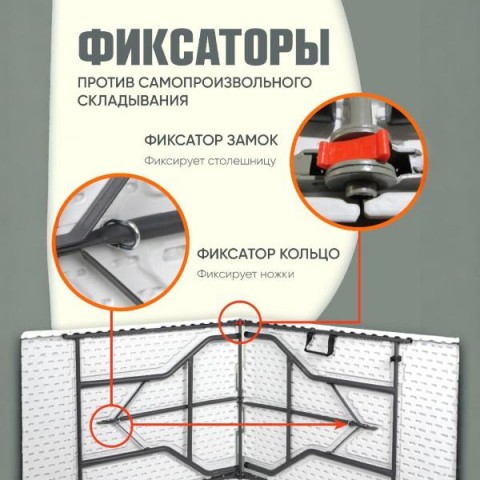 ФИКСАТОРЫ

ПРОТИВ САМОПРОИЗВОЛЬНОГО СКЛАДЫВАНИЯ

ФИКСАТОР ЗАМОК

Фиксирует столешницу

ФИКСАТОР КОЛЬЦО

Фиксирует ножки