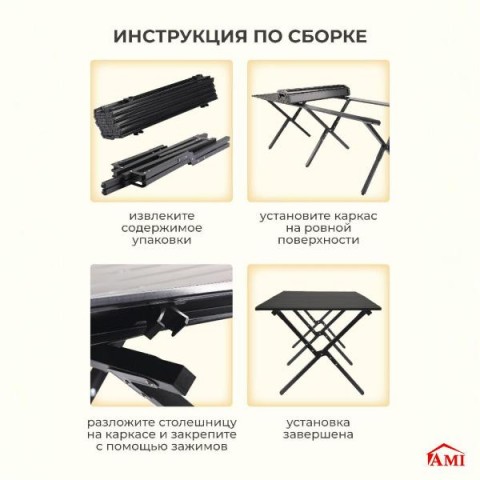 ИНСТРУКЦИЯ ПО СБОРКЕ

извлеките содержимое упаковки

установите каркас на ровной поверхности

разложите столешницу на каркасе и закрепите с помощью зажимов

установка завершена

AMI