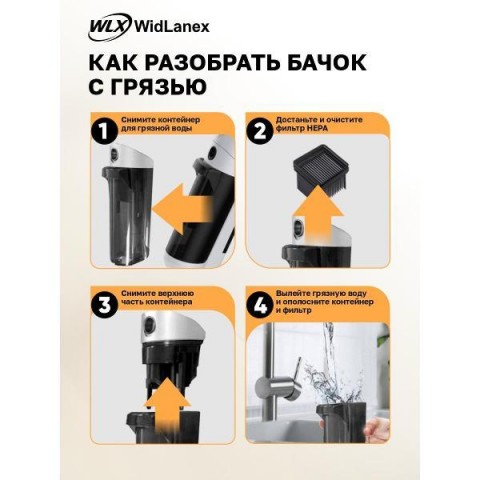 WLX WidLanex

КАК РАЗОБРАТЬ БАЧОК С ГРЯЗЬЮ

1 Снимите контейнер для грязной воды

2 Достаньте и очистите фильтр HEPA

3 Снимите верхнюю часть контейнера

4 Вылейте грязную воду и ополосните контейнер и фильтр