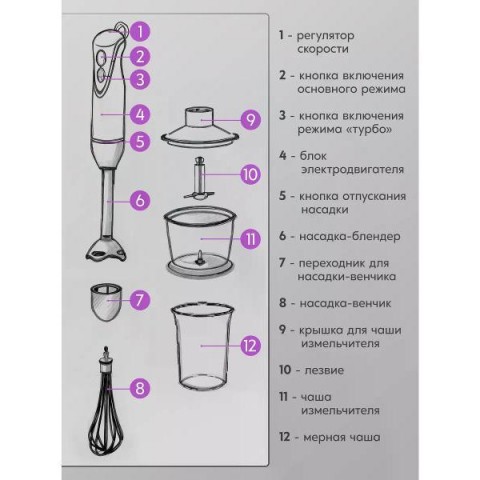 1
2
3
4
5
6
7
8
9
10
11
12

1 - регулятор скорости

2 - кнопка включения основного режима

3 - кнопка включения режима «турбо»

4 - блок электродвигателя

5 - кнопка отпускания насадки

6 - насадка-блендер

7 - переходник для насадки-венчика

8 - насадка-венчик

9 - крышка для чаши измельчителя

10 - лезвие

11 - чаша измельчителя

12 - мерная чаша