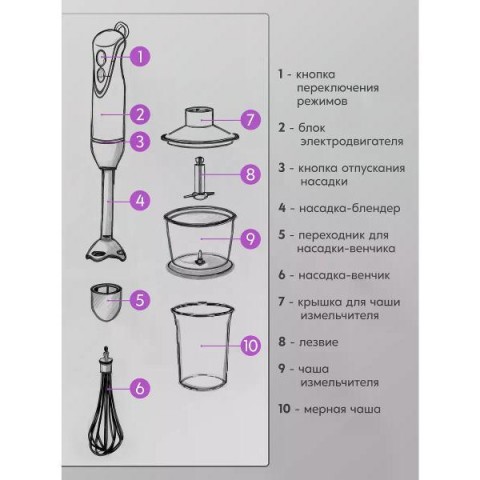 1
2
3
4
5
6
7
8
9
10

1 - кнопка переключения режимов

2 - блок электродвигателя

3 - кнопка отпускания насадки

4 - насадка-блендер

5 - переходник для насадки-венчика

6 - насадка-венчик

7 - крышка для чаши измельчителя

8 - лезвие

9 - чаша измельчителя

10 - мерная чаша