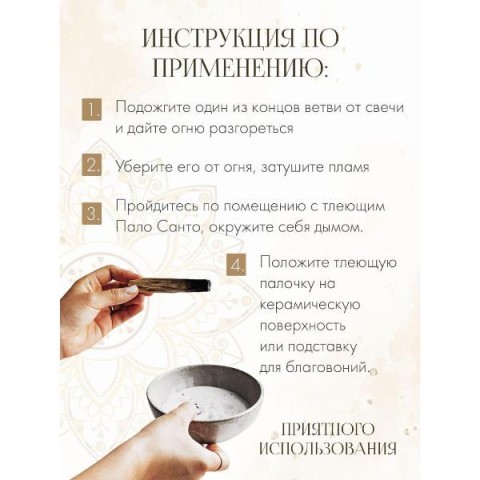 ИНСТРУКЦИЯ ПО ПРИМЕНЕНИЮ:

1. Подожгите один из концов ветви от свечи и дайте огню разгореться

2. Уберите его от огня, затушите пламя

3. Пройдитесь по помещению с тлеющим Пало Санто, окружите себя дымом.

4. Положите тлеющую палочку на керамическую поверхность или подставку для благовоний.

ПРИЯТНОГО ИСПОЛЬЗОВАНИЯ