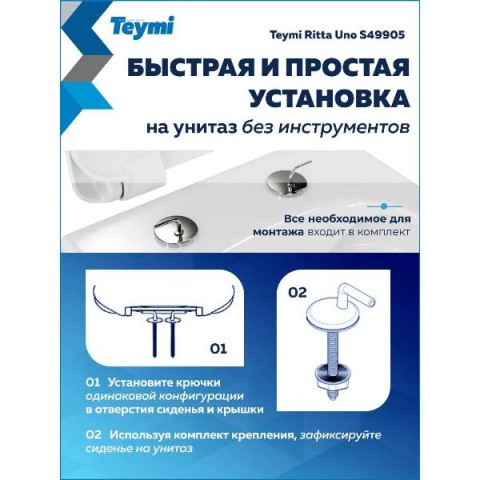 Teymi

Teymi Ritta Uno S49905

БЫСТРАЯ И ПРОСТАЯ УСТАНОВКА

на унитаз без инструментов

Все необходимое для монтажа входит в комплект

01

02

01 Установите крючки одинаковой конфигурации в отверстия сиденья и крышки

02 Используя комплект крепления, зафиксируйте сиденье на унитаз