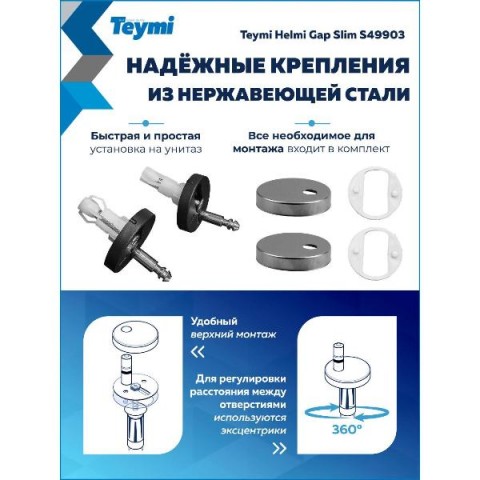 Teymi

Teymi Helmi Gap Slim S49903

НАДЁЖНЫЕ КРЕПЛЕНИЯ ИЗ НЕРЖАВЕЮЩЕЙ СТАЛИ

Быстрая и простая установка на унитаз

Все необходимое для монтажа входит в комплект

Удобный верхний монтаж

«

Для регулировки расстояния между отверстиями используются эксцентрики

»

360°