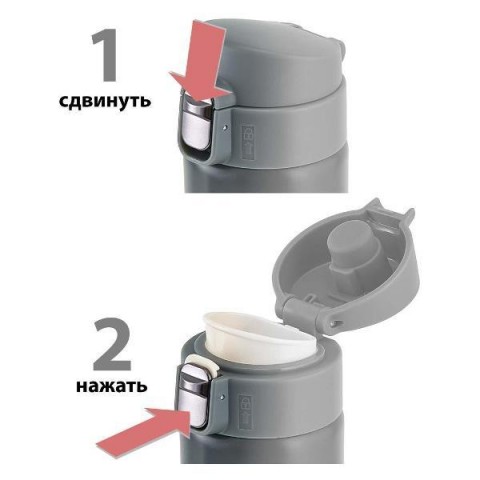 1
сдвинуть

2
нажать