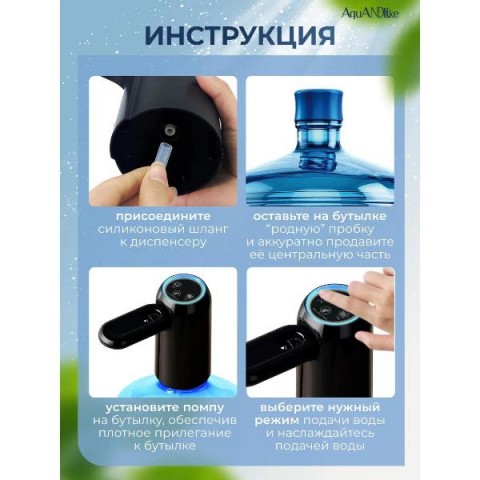 AquANDlike

ИНСТРУКЦИЯ

присоедините силиконовый шланг к диспенсеру

оставьте на бутылке "родную" пробку и аккуратно продавите её центральную часть

установите помпу на бутылку, обеспечив плотное прилегание к бутылке

выберите нужный режим подачи воды и наслаждайтесь подачей воды