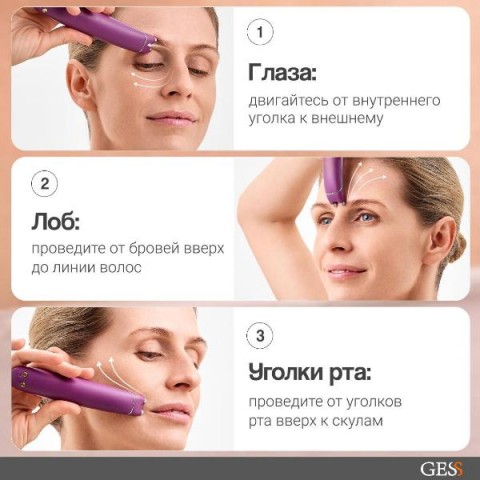 1

Глаза:

двигайтесь от внутреннего уголка к внешнему

2

Лоб:

проведите от бровей вверх до линии волос

3

Уголки рта:

проведите от уголков рта вверх к скулам

GESS