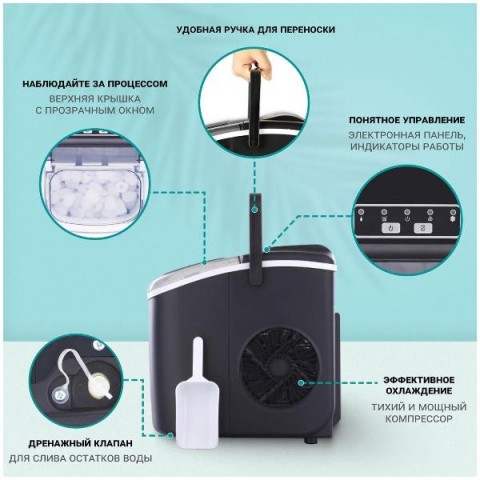 УДОБНАЯ РУЧКА ДЛЯ ПЕРЕНОСКИ

НАБЛЮДАЙТЕ ЗА ПРОЦЕССОМ

ВЕРХНЯЯ КРЫШКА С ПРОЗРАЧНЫМ ОКНОМ

ПОНЯТНОЕ УПРАВЛЕНИЕ

ЭЛЕКТРОННАЯ ПАНЕЛЬ, ИНДИКАТОРЫ РАБОТЫ

ЭФФЕКТИВНОЕ ОХЛАЖДЕНИЕ

ТИХИЙ И МОЩНЫЙ КОМПРЕССОР

ДРЕНАЖНЫЙ КЛАПАН

ДЛЯ СЛИВА ОСТАТКОВ ВОДЫ