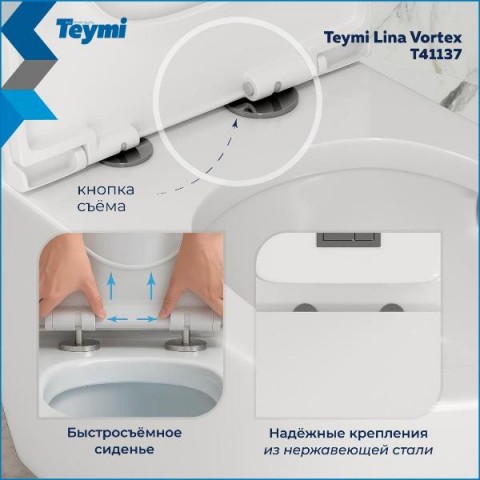 Teymi

Teymi Lina Vortex
T41137

кнопка
съёма

Быстросъёмное
сиденье

Надёжные крепления
из нержавеющей стали