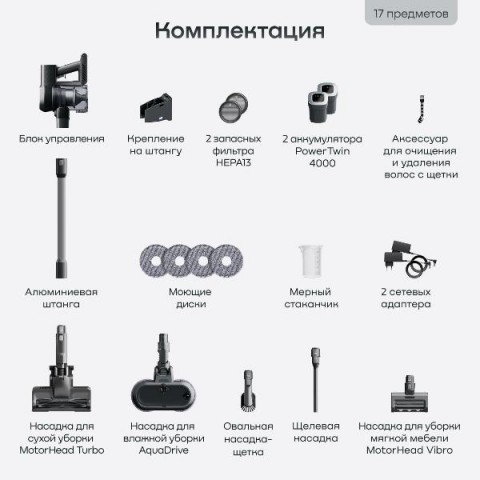 17 предметов

Комплектация

Блок управления

Крепление на штангу

2 запасных фильтра HEPA13

2 аккумулятора PowerTwin 4000

Аксессуар для очищения и удаления волос с щетки

Алюминиевая штанга

Моющие диски

Мерный стаканчик

2 сетевых адаптера

Насадка для сухой уборки MotorHead Turbo

Насадка для влажной уборки AquaDrive

Овальная насадка-щетка

Щелевая насадка

Насадка для уборки мягкой мебели MotorHead Vibro