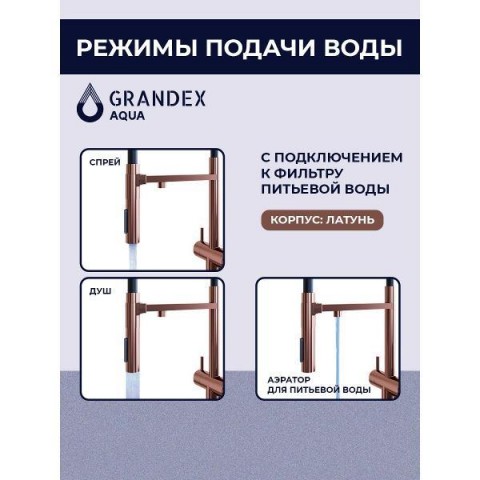 РЕЖИМЫ ПОДАЧИ ВОДЫ

GRANDEX
AQUA

СПРЕЙ

С ПОДКЛЮЧЕНИЕМ К ФИЛЬТРУ ПИТЬЕВОЙ ВОДЫ

КОРПУС: ЛАТУНЬ

ДУШ

АЭРАТОР ДЛЯ ПИТЬЕВОЙ ВОДЫ