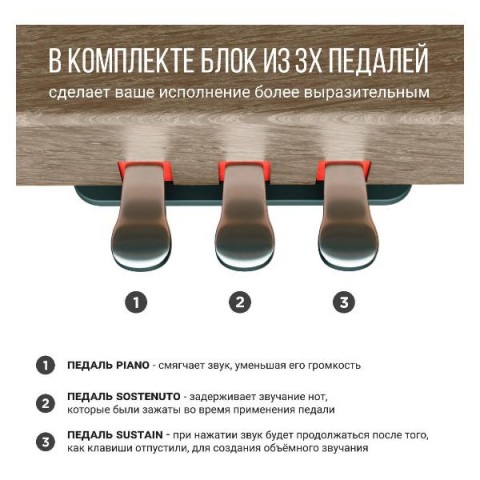 В КОМПЛЕКТЕ БЛОК ИЗ 3Х ПЕДАЛЕЙ
сделает ваше исполнение более выразительным

1 2 3

1 ПЕДАЛЬ PIANO - смягчает звук, уменьшая его громкость

2 ПЕДАЛЬ SOSTENUTO - задерживает звучание нот, которые были зажаты во время применения педали

3 ПЕДАЛЬ SUSTAIN - при нажатии звук будет продолжаться после того, как клавиши отпустили, для создания объёмного звучания