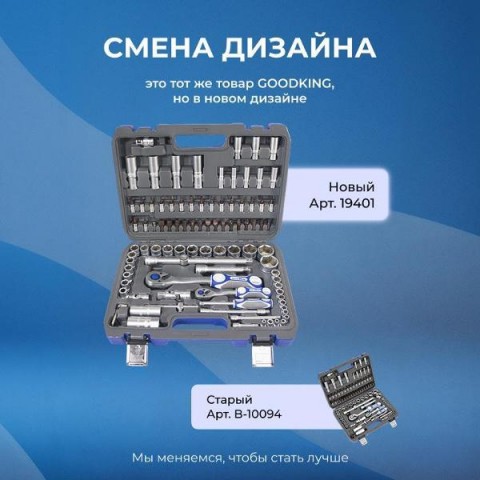 СМЕНА ДИЗАЙНА

это тот же товар GOODKING, но в новом дизайне

Новый
Арт. 19401

Старый
Арт. B-10094

Мы меняемся, чтобы стать лучше