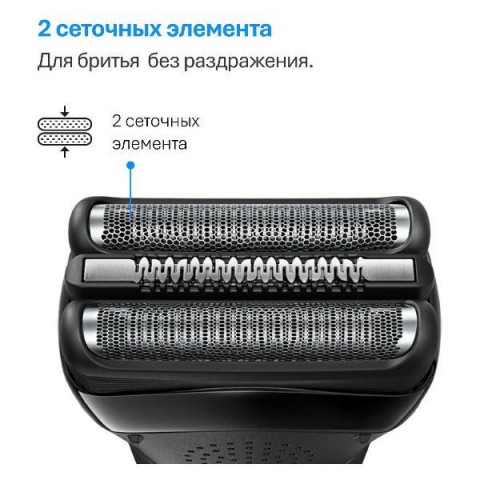 2 сеточных элемента

Для бритья  без раздражения.

2 сеточных элемента