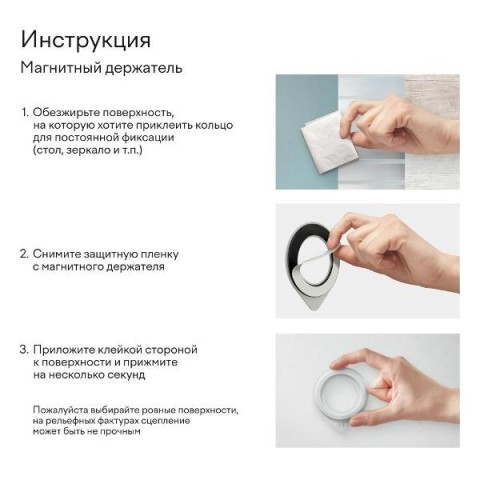 Инструкция

Магнитный держатель

1. Обезжирьте поверхность, на которую хотите приклеить кольцо для постоянной фиксации (стол, зеркало и т.п.)

2. Снимите защитную пленку с магнитного держателя

3. Приложите клейкой стороной к поверхности и прижмите на несколько секунд

Пожалуйста выбирайте ровные поверхности, на рельефных фактурах сцепление может быть не прочным