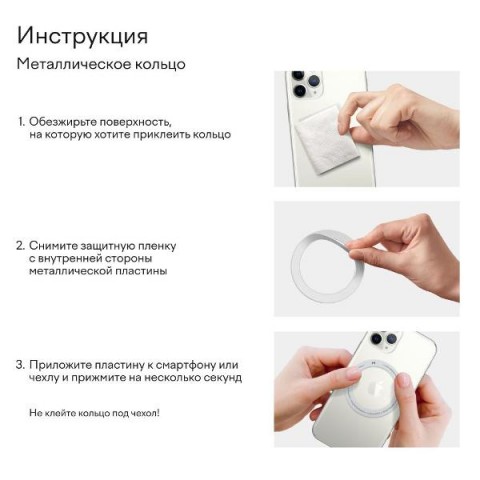 Инструкция

Металлическое кольцо

1. Обезжирьте поверхность, на которую хотите приклеить кольцо

2. Снимите защитную пленку с внутренней стороны металлической пластины

3. Приложите пластину к смартфону или чехлу и прижмите на несколько секунд

Не клейте кольцо под чехол!