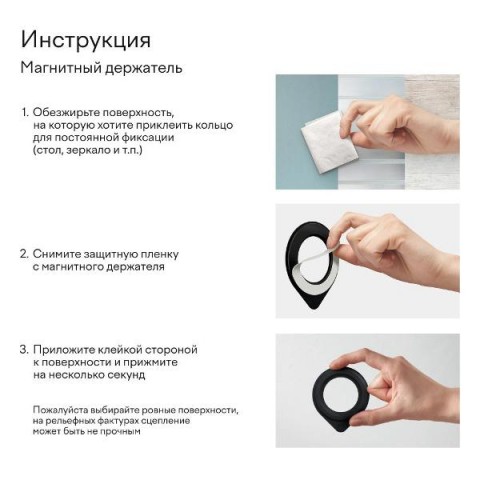 Инструкция

Магнитный держатель

1. Обезжирьте поверхность, на которую хотите приклеить кольцо для постоянной фиксации (стол, зеркало и т.п.)

2. Снимите защитную пленку с магнитного держателя

3. Приложите клейкой стороной к поверхности и прижмите на несколько секунд

Пожалуйста выбирайте ровные поверхности, на рельефных фактурах сцепление может быть не прочным