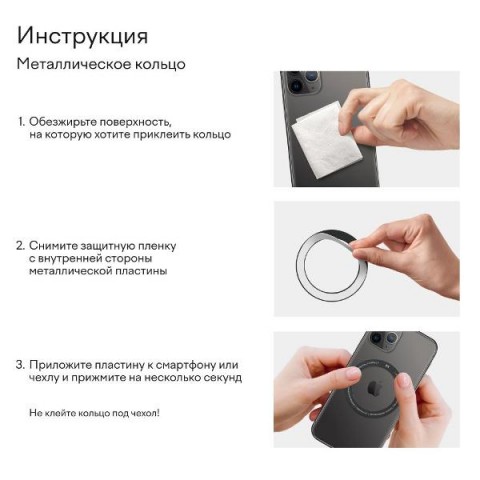 Инструкция

Металлическое кольцо

1. Обезжирьте поверхность, на которую хотите приклеить кольцо

2. Снимите защитную пленку с внутренней стороны металлической пластины

3. Приложите пластину к смартфону или чехлу и прижмите на несколько секунд

Не клейте кольцо под чехол!