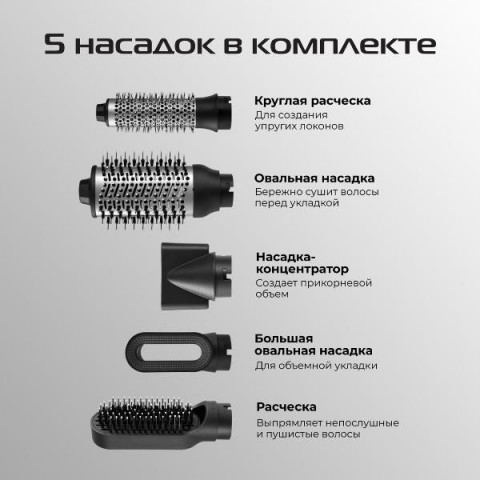 5 насадок в комплекте

Круглая расческа
Для создания упругих локонов

Овальная насадка
Бережно сушит волосы перед укладкой

Насадка-концентратор
Создает прикорневой объем

Большая овальная насадка
Для объемной укладки

Расческа
Выпрямляет непослушные и пушистые волосы