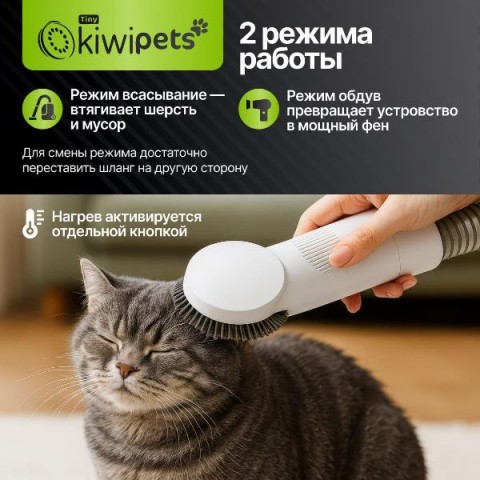 Tiny
kiwipets

2 режима работы

Режим всасывание — втягивает шерсть и мусор

Режим обдув превращает устровство в мощный фен

Для смены режима достаточно переставить шланг на другую сторону

Нагрев активируется отдельной кнопкой