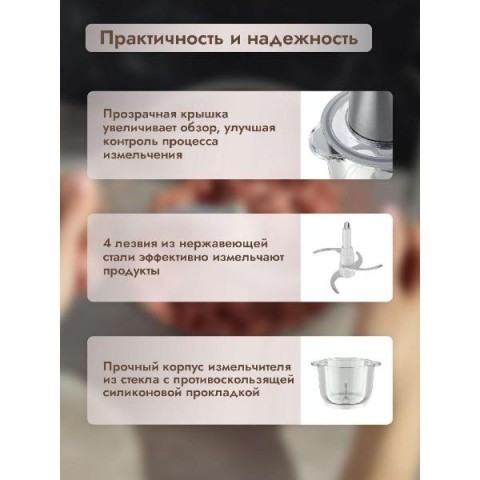 Практичность и надежность

Прозрачная крышка увеличивает обзор, улучшая контроль процесса измельчения

4 лезвия из нержавеющей стали эффективно измельчают продукты

Прочный корпус измельчителя из стекла с противоскользящей силиконовой прокладкой