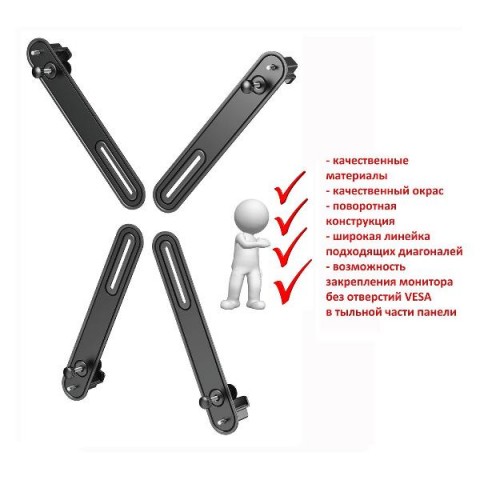 - качественные материалы
- качественный окрас
- поворотная конструкция
- широкая линейка подходящих диагоналей
- возможность закрепления монитора без отверстий VESA в тыльной части панели