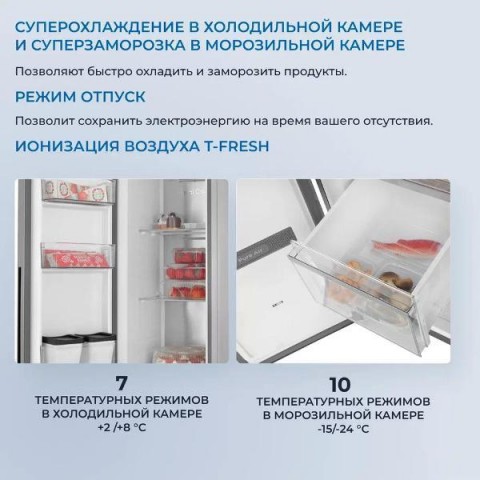 СУПЕРОХЛАЖДЕНИЕ В ХОЛОДИЛЬНОЙ КАМЕРЕ И СУПЕРЗАМОРОЗКА В МОРОЗИЛЬНОЙ КАМЕРЕ

Позволяют быстро охладить и заморозить продукты.

РЕЖИМ ОТПУСК

Позволит сохранить электроэнергию на время вашего отсутствия.

ИОНИЗАЦИЯ ВОЗДУХА T-FRESH

7
ТЕМПЕРАТУРНЫХ РЕЖИМОВ В ХОЛОДИЛЬНОЙ КАМЕРЕ
+2 /+8 °C

10
ТЕМПЕРАТУРНЫХ РЕЖИМОВ В МОРОЗИЛЬНОЙ КАМЕРЕ
-15/-24 °C