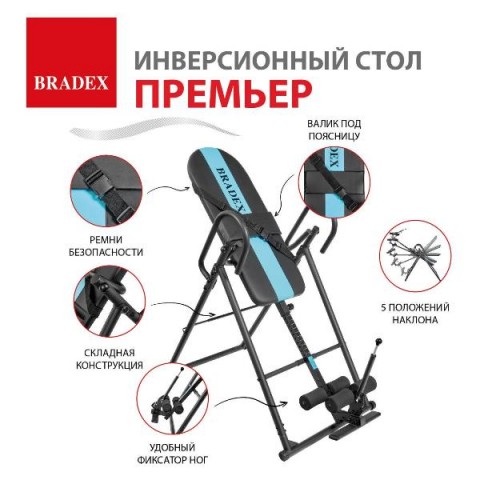 BRADEX

ИНВЕРСИОННЫЙ СТОЛ
ПРЕМЬЕР

ВАЛИК ПОД ПОЯСНИЦУ

BRADEX

DEX

РЕМНИ БЕЗОПАСНОСТИ

5 ПОЛОЖЕНИЙ НАКЛОНА

СКЛАДНАЯ КОНСТРУКЦИЯ

УДОБНЫЙ ФИКСАТОР НОГ