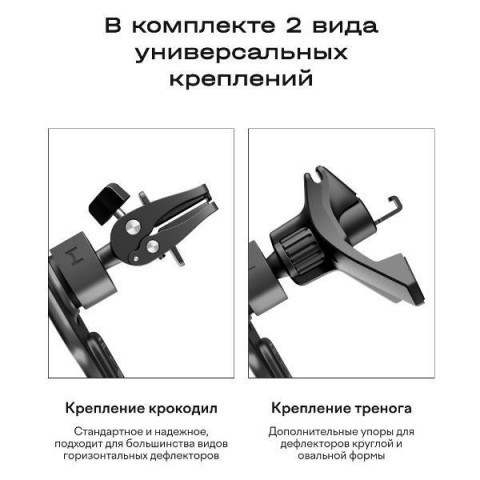 В комплекте 2 вида универсальных креплений

Крепление крокодил

Стандартное и надежное, подходит для большинства видов горизонтальных дефлекторов

Крепление тренога

Дополнительные упоры для дефлекторов круглой и овальной формы