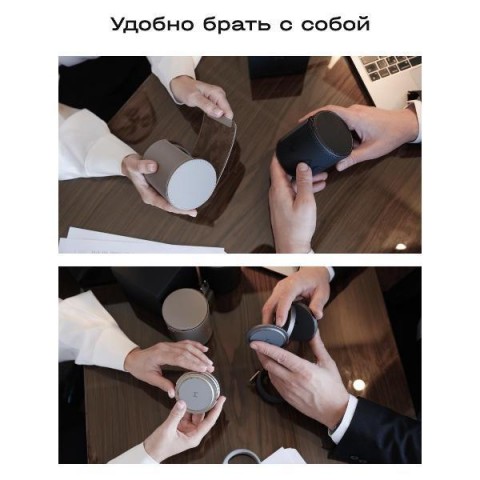 Удобно брать с собой