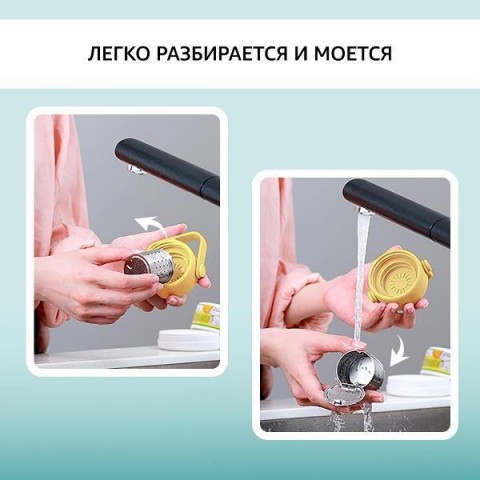 ЛЕГКО РАЗБИРАЕТСЯ И МОЕТСЯ