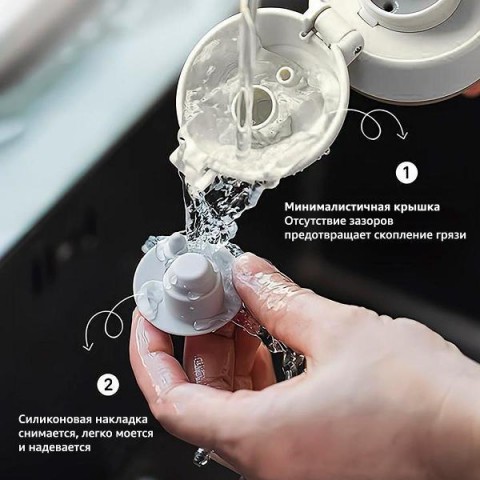 1

Минималистичная крышка
Отсутствие зазоров предотвращает скопление грязи

2

Силиконовая накладка снимается, легко моется и надевается