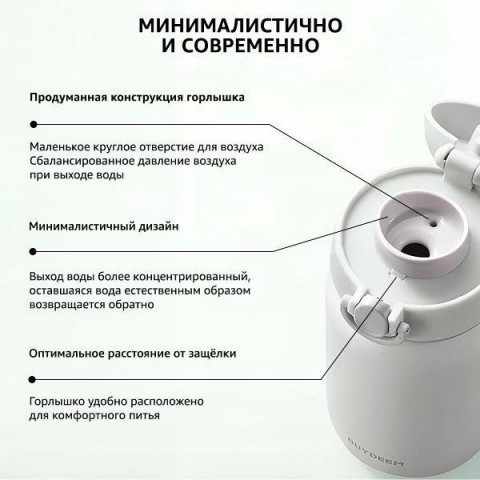 МИНИМАЛИСТИЧНО И СОВРЕМЕННО

Продуманная конструкция горлышка

Маленькое круглое отверстие для воздуха
Сбалансированное давление воздуха при выходе воды

Минималистичный дизайн

Выход воды более концентрированный, оставшаяся вода естественным образом возвращается обратно

Оптимальное расстояние от защёлки

Горлышко удобно расположено для комфортного питья

BUYDEEM