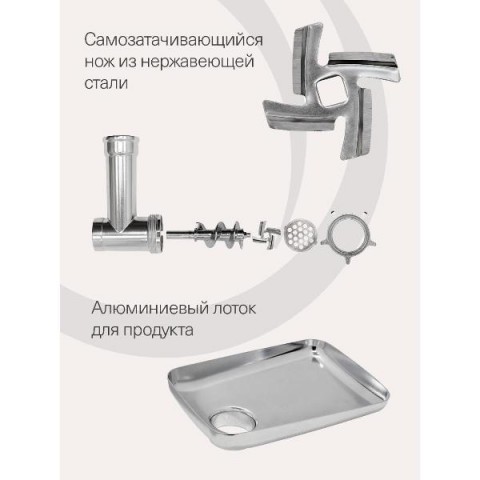 Самозатачивающийся нож из нержавеющей стали

Алюминиевый лоток для продукта