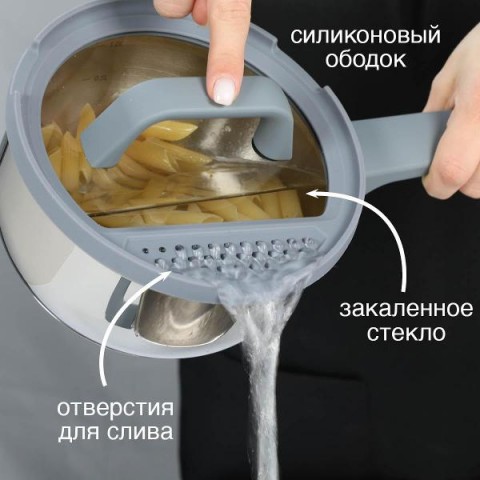 силиконовый ободок

закаленное стекло

отверстия для слива