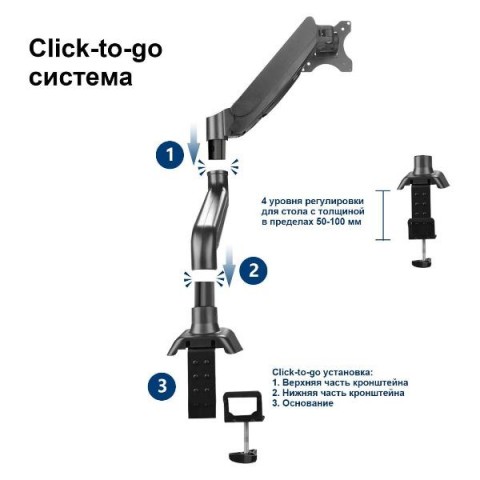 Click-to-go система

1

4 уровня регулировки для стола с толщиной в пределах 50-100 мм

2

3

Click-to-go установка:
1. Верхняя часть кронштейна
2. Нижняя часть кронштейна
3. Основание