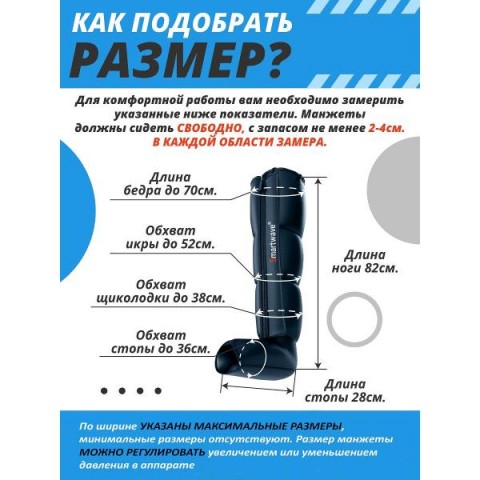 КАК ПОДОБРАТЬ
РАЗМЕР?

Для комфортной работы вам необходимо замерить указанные ниже показатели. Манжеты должны сидеть СВОБОДНО, с запасом не менее 2-4см. В КАЖДОЙ ОБЛАСТИ ЗАМЕРА.

Длина
бедра до 70см.

Обхват
икры до 52см.

Обхват
щиколодки до 38см.

Обхват
стопы до 36см.

Smartwave®

Длина
ноги 82см.

Длина
стопы 28см.

По ширине УКАЗАНЫ МАКСИМАЛЬНЫЕ РАЗМЕРЫ, минимальные размеры отсутствуют. Размер манжеты МОЖНО РЕГУЛИРОВАТЬ увеличением или уменьшением давления в аппарате