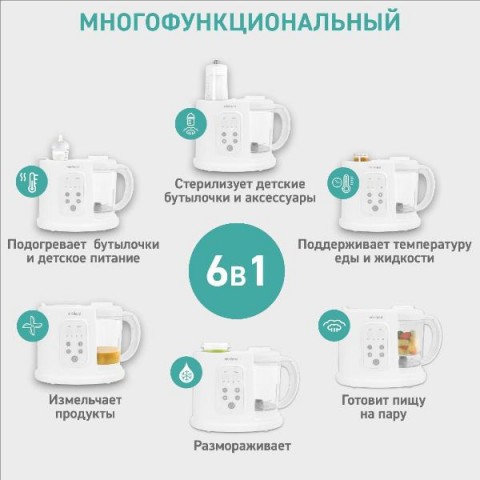 МНОГОФУНКЦИОНАЛЬНЫЙ

Стерилизует детские бутылочки и аксессуары

Подогревает бутылочки и детское питание

Поддерживает температуру еды и жидкости

6в1

Измельчает продукты

Готовит пищу на пару

Размораживает