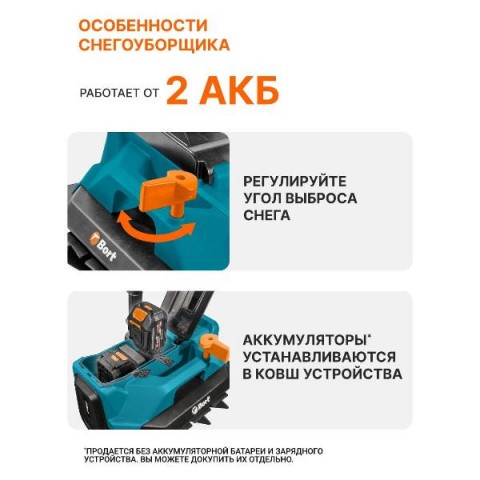 ОСОБЕННОСТИ СНЕГОУБОРЩИКА

РАБОТАЕТ ОТ 2 АКБ

Bort

РЕГУЛИРУЙТЕ УГОЛ ВЫБРОСА СНЕГА

Bort

АККУМУЛЯТОРЫ* УСТАНАВЛИВАЮТСЯ В КОВШ УСТРОЙСТВА

*ПРОДАЕТСЯ БЕЗ АККУМУЛЯТОРНОЙ БАТАРЕИ И ЗАРЯДНОГО УСТРОЙСТВА. ВЫ МОЖЕТЕ ДОКУПИТЬ ИХ ОТДЕЛЬНО.