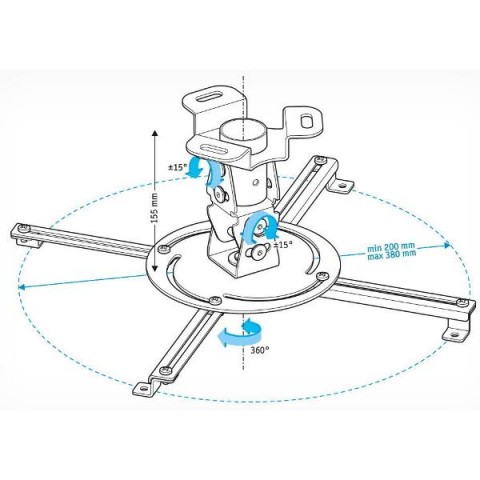 ±15°
155 mm
±15°
min 200 mm
max 380 mm
360°