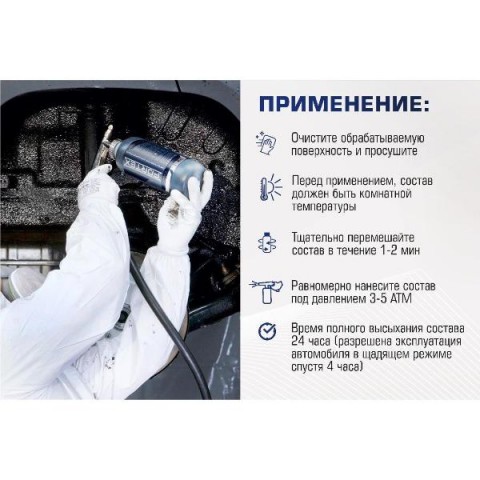 ПРИМЕНЕНИЕ:

Очистите обрабатываемую поверхность и просушите

Перед применением, состав должен быть комнатной температуры

Тщательно перемешайте состав в течение 1-2 мин

Равномерно нанесите состав под давлением 3-5 АТМ

Время полного высыхания состава 24 часа (разрешена эксплуатация автомобиля в щадящем режиме спустя 4 часа)