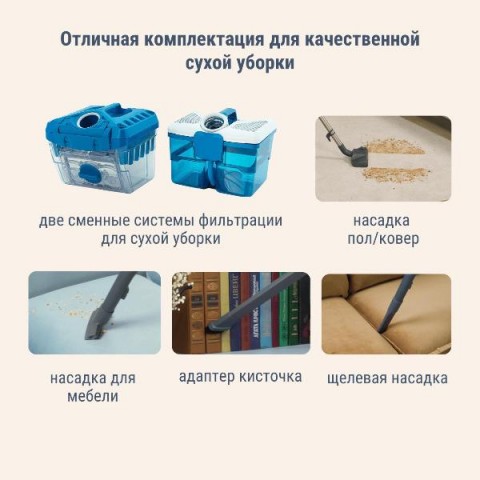 Отличная комплектация для качественной сухой уборки

две сменные системы фильтрации для сухой уборки

насадка пол/ковер

насадка для мебели

адаптер кисточка

щелевая насадка